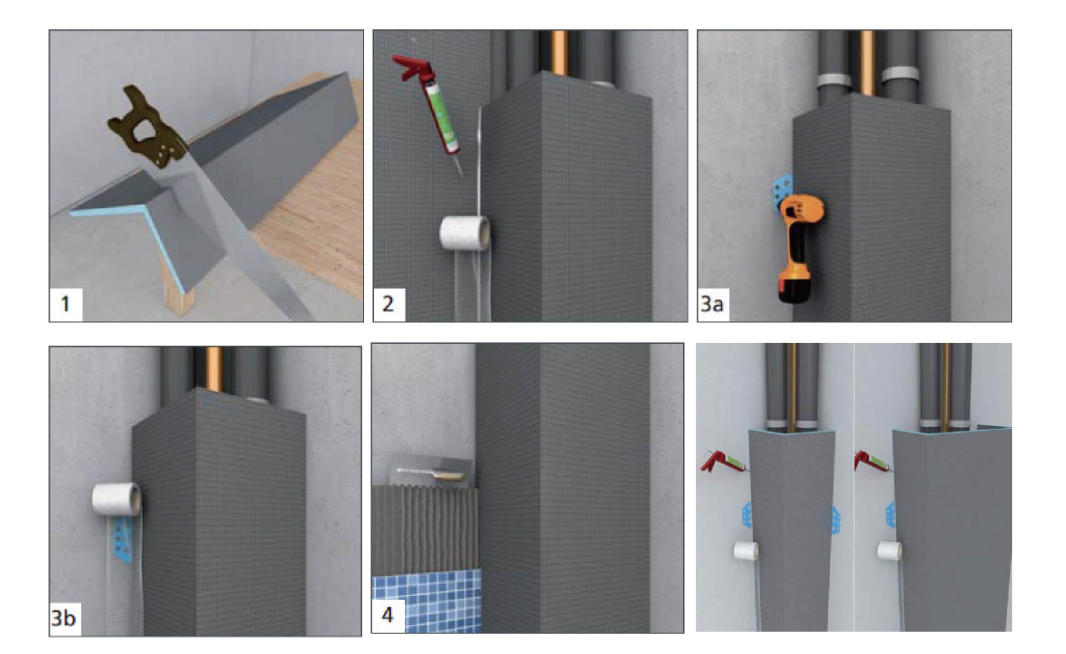 1

2

3a

3b

4